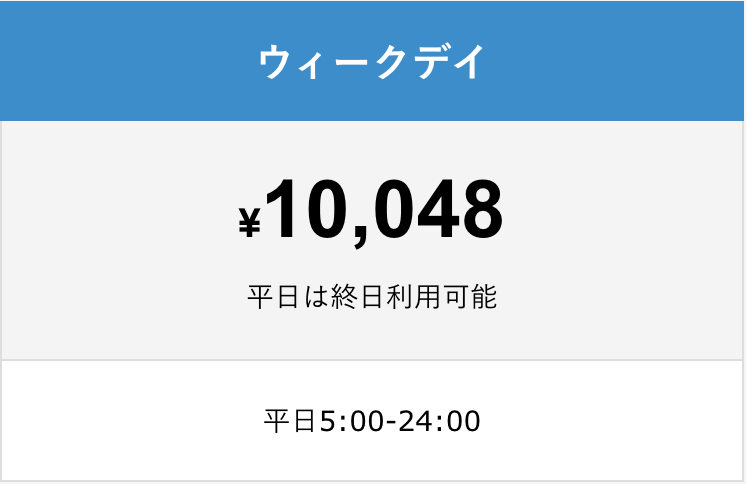 ウィークデイ

¥10,048

平日は終日利用可能

平日5:00-24:00